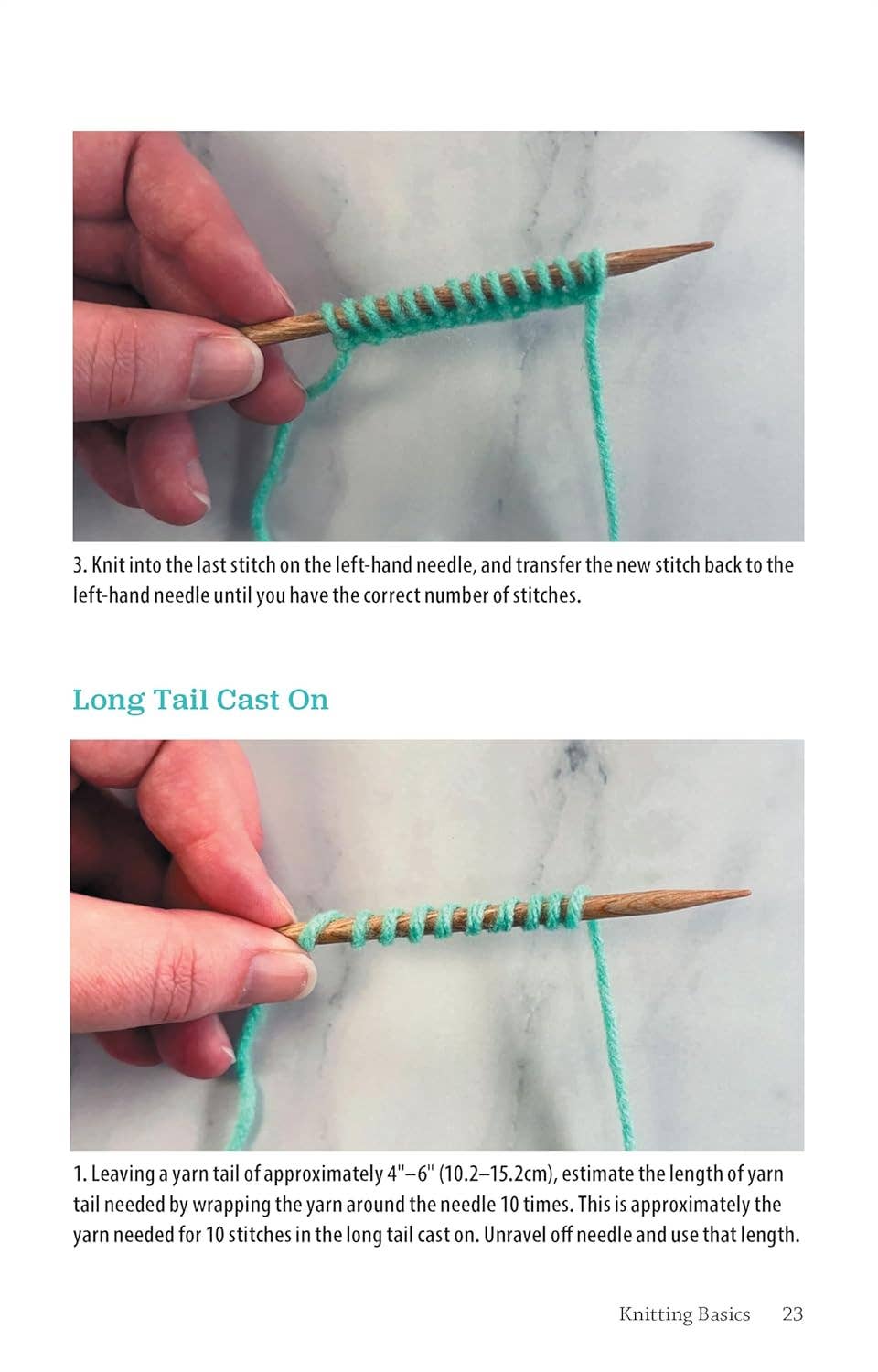 3. Knit into the last stitch on the left-hand needle, and transfer the new stitch back to the left-hand needle until you have the correct number of stitches.

Long Tail Cast On

1. Leaving a yarn tail of approximately 4"–6" (10.2–15.2cm), estimate the length of yarn tail needed by wrapping the yarn around the needle 10 times. This is approximately the yarn needed for 10 stitches in the long tail cast on. Unravel off needle and use that length.

Knitting Basics 23