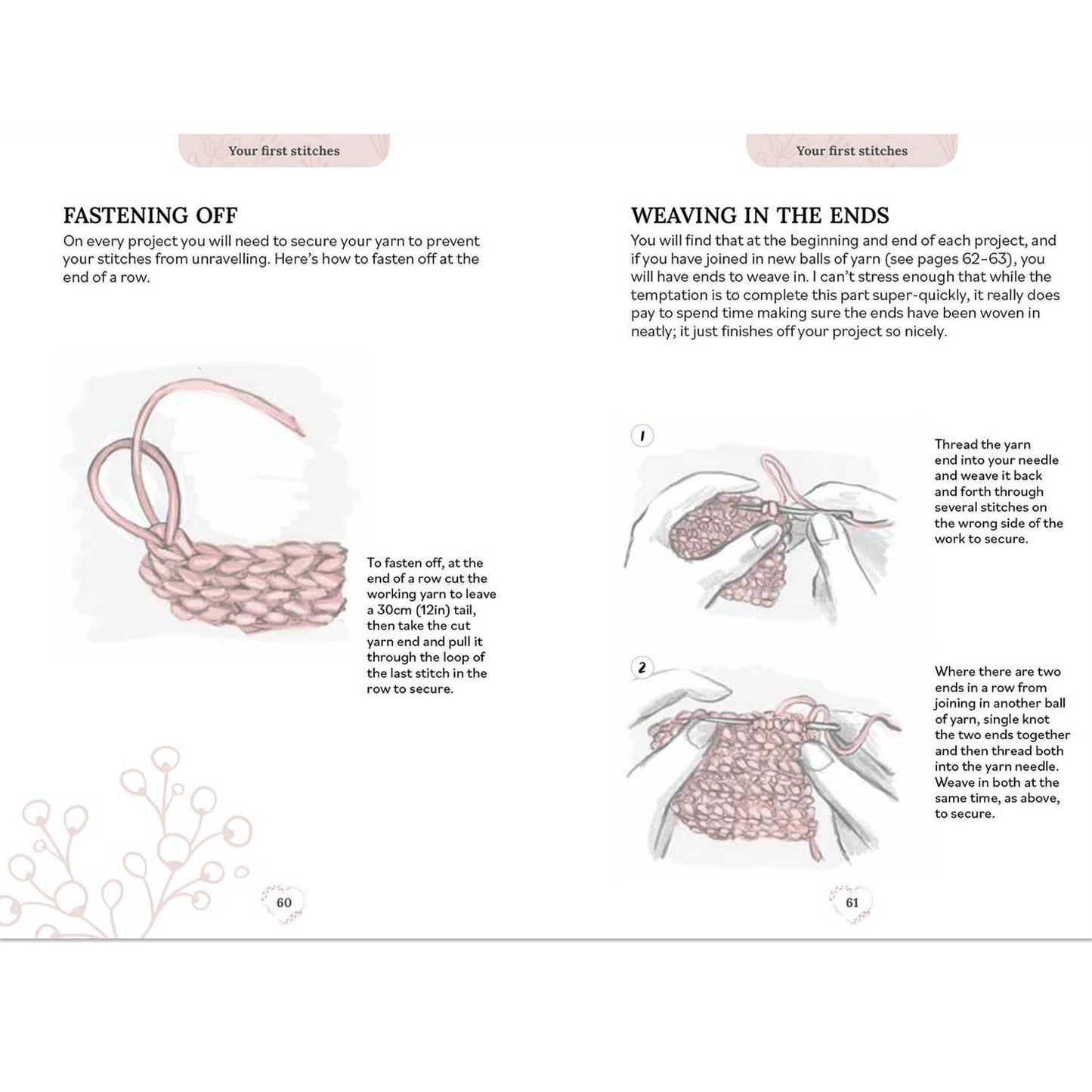 Your first stitches

FASTENING OFF

On every project you will need to secure your yarn to prevent your stitches from unravelling. Here's how to fasten off at the end of a row.

To fasten off, at the end of a row cut the working yarn to leave a 30cm (12in) tail, then take the cut yarn end and pull it through the loop of the last stitch in the row to secure.

60

Your first stitches

WEAVING IN THE ENDS

You will find that at the beginning and end of each project, and if you have joined in new balls of yarn (see pages 62–63), you will have ends to weave in. I can't stress enough that while the temptation is to complete this part super-quickly, it really does pay to spend time making sure the ends have been woven in neatly; it just finishes off your project so nicely.

1

Thread the yarn end into your needle and weave it back and forth through several stitches on the wrong side of the work to secure.

2

Where there are two ends in a row from joining in another ball of yarn, single knot the two ends together and then thread both into the yarn needle. Weave in both at the same time, as above, to secure.

61