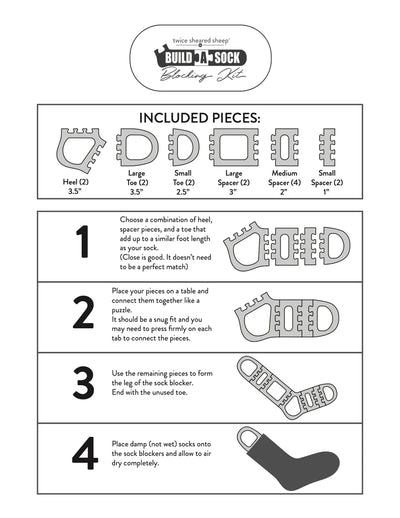 twice sheared sheep

BUILD A SOCK
Blocking Kit

INCLUDED PIECES:

Heel (2)
3.5"

Large
Toe (2)
3.5"

Small
Toe (2)
2.5"

Large
Spacer (2)
3"

Medium
Spacer (4)
2"

Small
Spacer (2)
1"

1

Choose a combination of heel, spacer pieces, and a toe that add up to a similar foot length as your sock.
(Close is good. It doesn't need to be a perfect match)

2

Place your pieces on a table and connect them together like a puzzle.
It should be a snug fit and you may need to press firmly on each tab to connect the pieces.

3

Use the remaining pieces to form the leg of the sock blocker.
End with the unused toe.

4

Place damp (not wet) socks onto the sock blockers and allow to air dry completely.