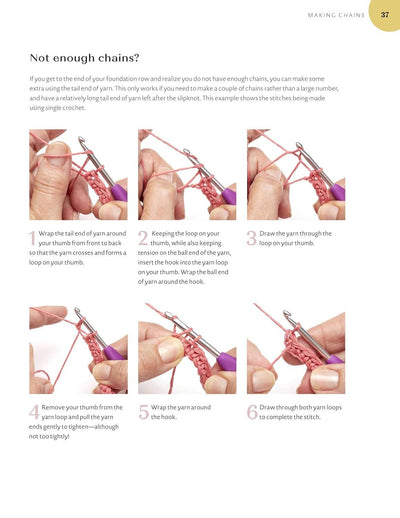 MAKING CHAINS 37

Not enough chains?

If you get to the end of your foundation row and realize you do not have enough chains, you can make some extra using the tail end of yarn. This only works if you need to make a couple of chains rather than a large number, and have a relatively long tail end of yarn left after the slipknot. This example shows the stitches being made using single crochet.

1 Wrap the tail end of yarn around your thumb from front to back so that the yarn crosses and forms a loop on your thumb.

2 Keeping the loop on your thumb, while also keeping tension on the ball end of the yarn, insert the hook into the yarn loop on your thumb. Wrap the ball end of yarn around the hook.

3 Draw the yarn through the loop on your thumb.

4 Remove your thumb from the yarn loop and pull the yarn ends gently to tighten—although not too tightly!

5 Wrap the yarn around the hook.

6 Draw through both yarn loops to complete the stitch.