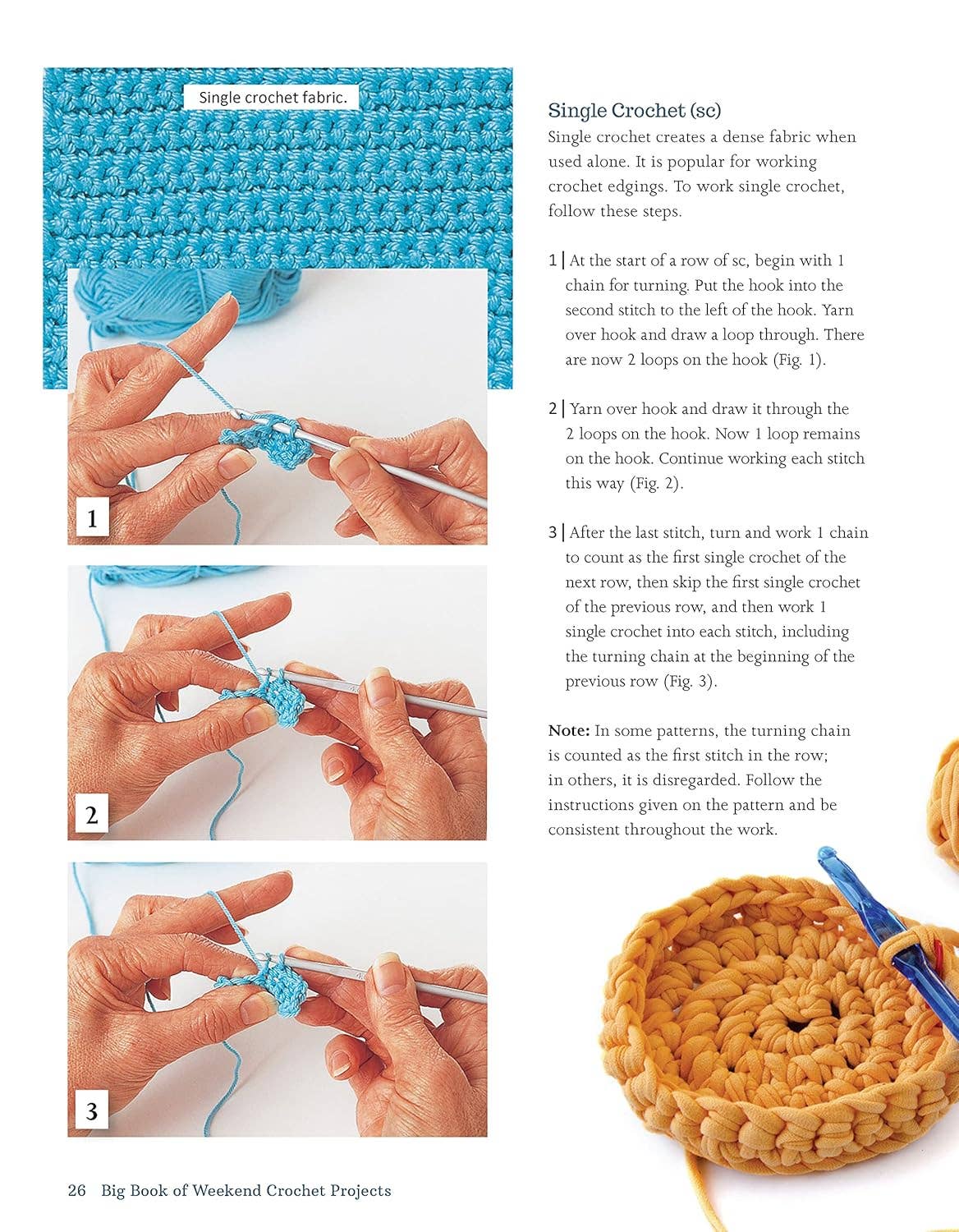 Single crochet fabric.

1

2

3

Single Crochet (sc)

Single crochet creates a dense fabric when used alone. It is popular for working crochet edgings. To work single crochet, follow these steps.

1 | At the start of a row of sc, begin with 1 chain for turning. Put the hook into the second stitch to the left of the hook. Yarn over hook and draw a loop through. There are now 2 loops on the hook (Fig. 1).

2 | Yarn over hook and draw it through the 2 loops on the hook. Now 1 loop remains on the hook. Continue working each stitch this way (Fig. 2).

3 | After the last stitch, turn and work 1 chain to count as the first single crochet of the next row, then skip the first single crochet of the previous row, and then work 1 single crochet into each stitch, including the turning chain at the beginning of the previous row (Fig. 3).

Note: In some patterns, the turning chain is counted as the first stitch in the row; in others, it is disregarded. Follow the instructions given on the pattern and be consistent throughout the work.

26 Big Book of Weekend Crochet Projects