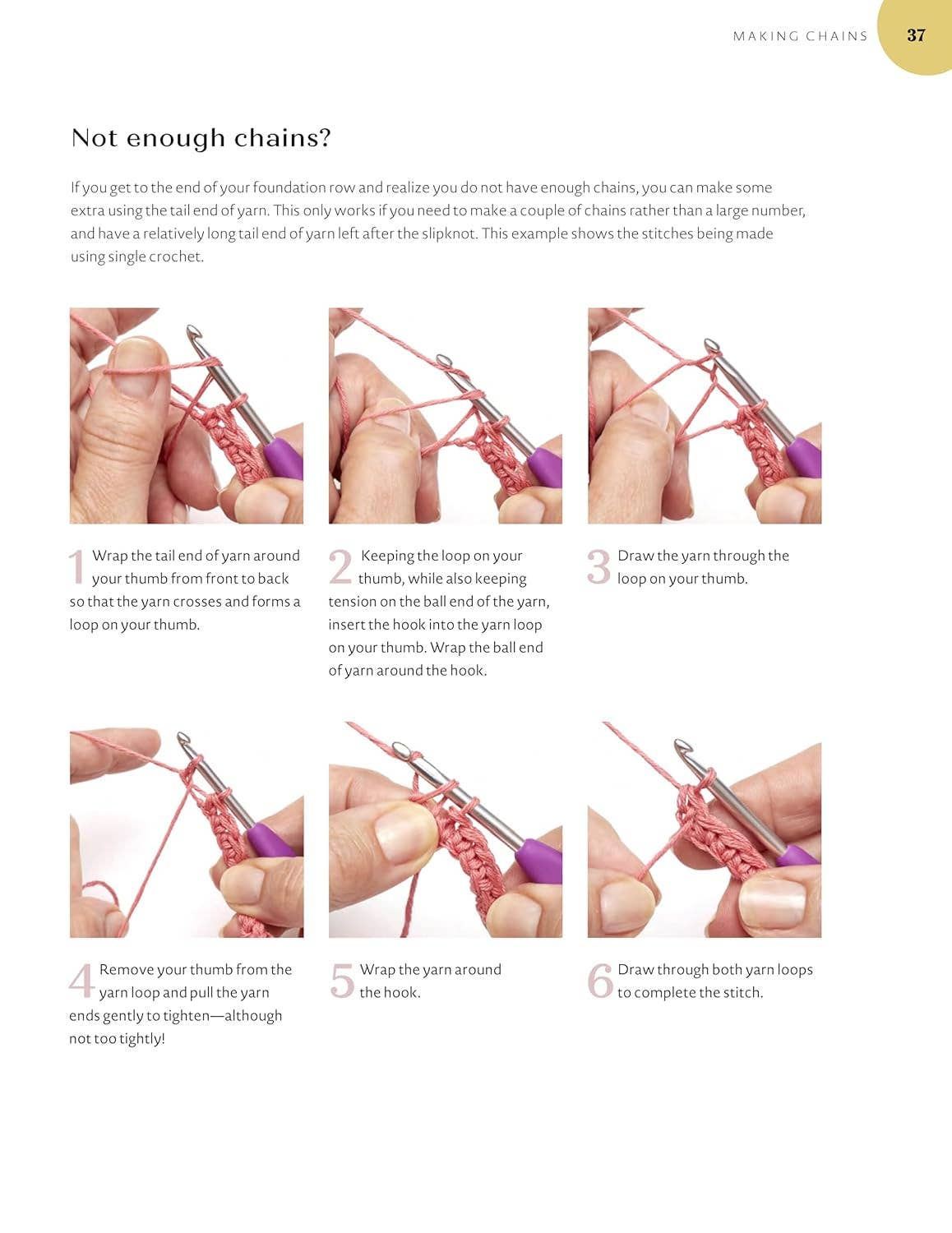 MAKING CHAINS 37

Not enough chains?

If you get to the end of your foundation row and realize you do not have enough chains, you can make some extra using the tail end of yarn. This only works if you need to make a couple of chains rather than a large number, and have a relatively long tail end of yarn left after the slipknot. This example shows the stitches being made using single crochet.

1 Wrap the tail end of yarn around your thumb from front to back so that the yarn crosses and forms a loop on your thumb.

2 Keeping the loop on your thumb, while also keeping tension on the ball end of the yarn, insert the hook into the yarn loop on your thumb. Wrap the ball end of yarn around the hook.

3 Draw the yarn through the loop on your thumb.

4 Remove your thumb from the yarn loop and pull the yarn ends gently to tighten—although not too tightly!

5 Wrap the yarn around the hook.

6 Draw through both yarn loops to complete the stitch.